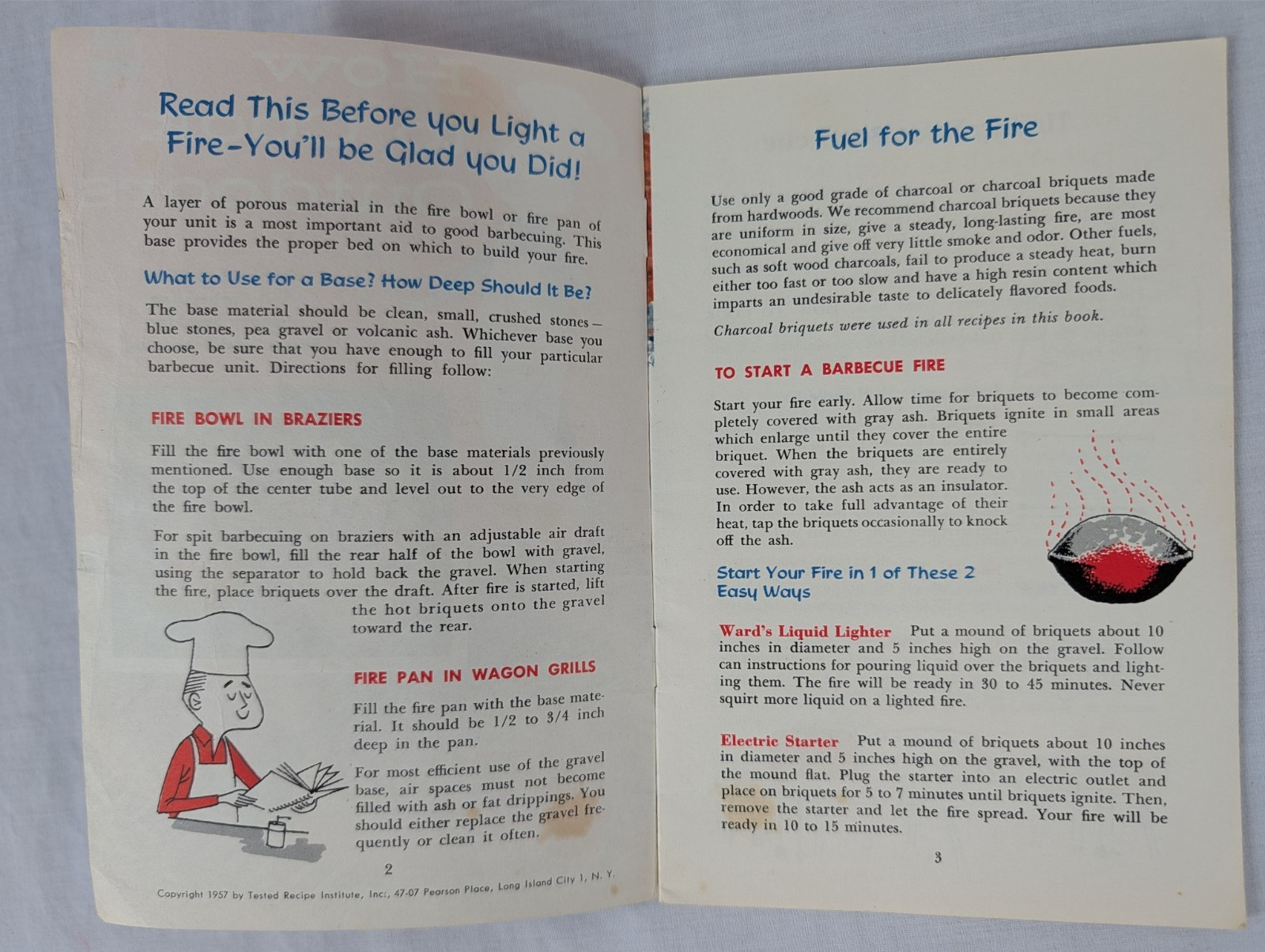 Read This Before you Light a Fire-You'll be Glad you Did!

A layer of porous material in the fire bowl or fire pan of your unit is a most important aid to good barbecuing. This base provides the proper bed on which to build your fire.

What to Use for a Base? How Deep Should It Be?

The base material should be clean, small, crushed stones—blue stones, pea gravel or volcanic ash. Whichever base you choose, be sure that you have enough to fill your particular barbecue unit. Directions for filling follow:

FIRE BOWL IN BRAZIERS

Fill the fire bowl with one of the base materials previously mentioned. Use enough base so it is about 1/2 inch from the top of the center tube and level out to the very edge of the fire bowl.

For spit barbecuing on braziers with an adjustable air draft in the fire bowl, fill the rear half of the bowl with gravel, using the separator to hold back the gravel. When starting the fire, place briquets over the draft. After fire is started, lift the hot briquets onto the gravel toward the rear.

FIRE PAN IN WAGON GRILLS

Fill the fire pan with the base material. It should be 1/2 to 3/4 inch deep in the pan.

For most efficient use of the gravel base, air spaces must not become filled with ash or fat drippings. You should either replace the gravel frequently or clean it often.

2

Copyright 1957 by Tested Recipe Institute, Inc., 47-07 Pearson Place, Long Island City 1, N. Y.

Fuel for the Fire

Use only a good grade of charcoal or charcoal briquets made from hardwoods. We recommend charcoal briquets because they are uniform in size, give a steady, long-lasting fire, are most economical and give off very little smoke and odor. Other fuels, such as soft wood charcoals, fail to produce a steady heat, burn either too fast or too slow and have a high resin content which imparts an undesirable taste to delicately flavored foods.

Charcoal briquets were used in all recipes in this book.

TO START A BARBECUE FIRE

Start your fire early. Allow time for briquets to become completely covered with gray ash. Briquets ignite in small areas which enlarge until they cover the entire briquet. When the briquets are entirely covered with gray ash, they are ready to use. However, the ash acts as an insulator. In order to take full advantage of their heat, tap the briquets occasionally to knock off the ash.

Start Your Fire in 1 of These 2 Easy Ways

Ward's Liquid Lighter Put a mound of briquets about 10 inches in diameter and 5 inches high on the gravel. Follow can instructions for pouring liquid over the briquets and lighting them. The fire will be ready in 30 to 45 minutes. Never squirt more liquid on a lighted fire.

Electric Starter Put a mound of briquets about 10 inches in diameter and 5 inches high on the gravel, with the top of the mound flat. Plug the starter into an electric outlet and place on briquets for 5 to 7 minutes until briquets ignite. Then, remove the starter and let the fire spread. Your fire will be ready in 10 to 15 minutes.

3